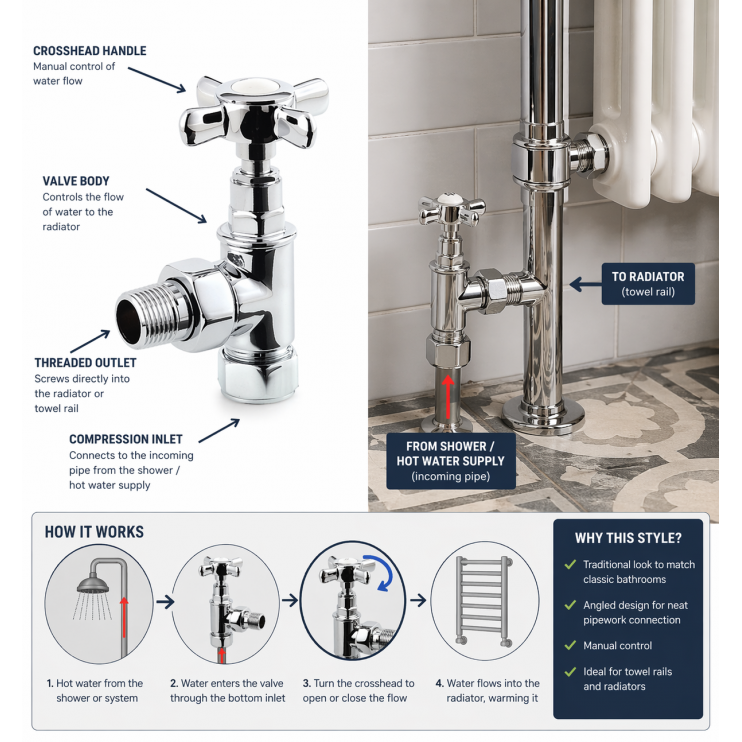 CROSSHEAD HANDLE
Manual control of water flow

VALVE BODY
Controls the flow of water to the radiator

THREADED OUTLET
Screws directly into the radiator or towel rail

COMPRESSION INLET
Connects to the incoming pipe from the shower / hot water supply

TO RADIATOR
(towel rail)

FROM SHOWER / HOT WATER SUPPLY
(incoming pipe)

HOW IT WORKS

1. Hot water from the shower or system

2. Water enters the valve through the bottom inlet

3. Turn the crosshead to open or close the flow

4. Water flows into the radiator, warming it

WHY THIS STYLE?

Traditional look to match classic bathrooms

Angled design for neat pipework connection

Manual control

Ideal for towel rails and radiators