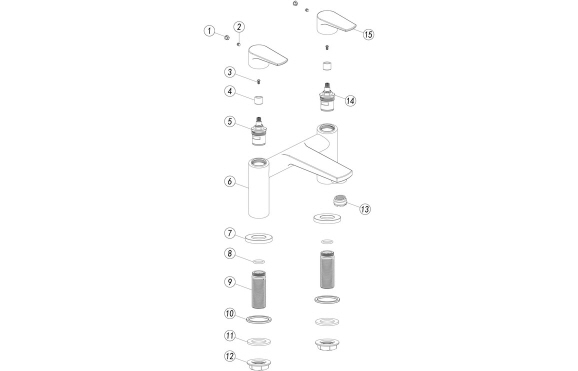 1
2
15
3
4
14
5
6
13
7
8
9
10
11
12