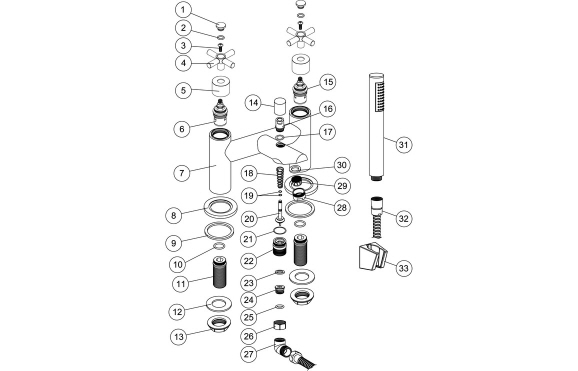 1
2
3
4
5
6
7
8
9
10
11
12
13
14
15
16
17
18
19
20
21
22
23
24
25
26
27
28
29
30
31
32
33