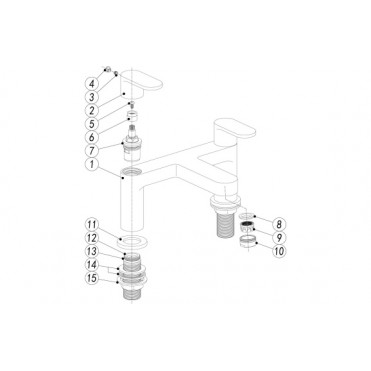 4
3
2
5
6
7
1
11
12
13
14
15
8
9
10