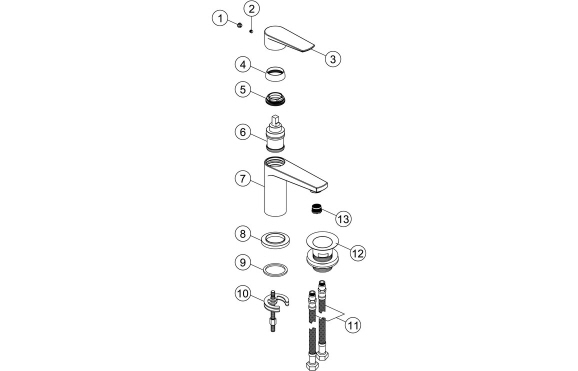 1
2
3
4
5
6
7
13
8
12
9
10
11