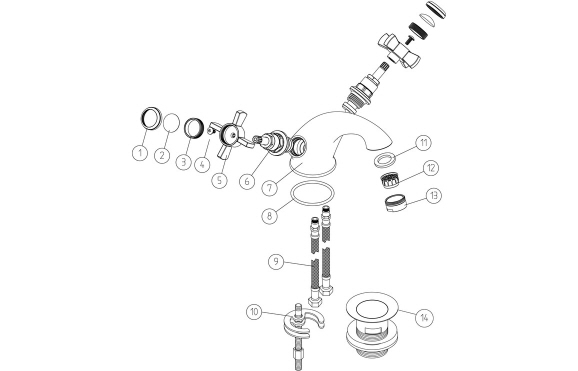 1
2
3
4
5
6
7
8
9
10
11
12
13
14