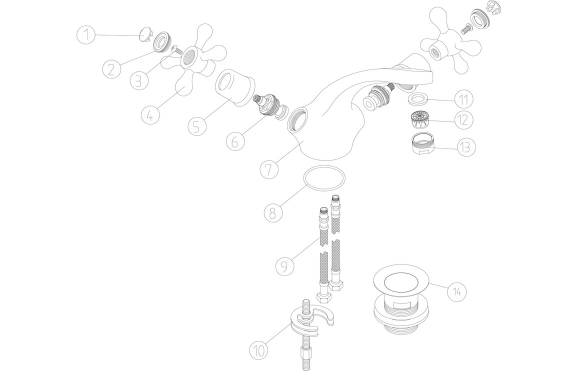 1
2
3
4
5
6
7
8
9
10
11
12
13
14