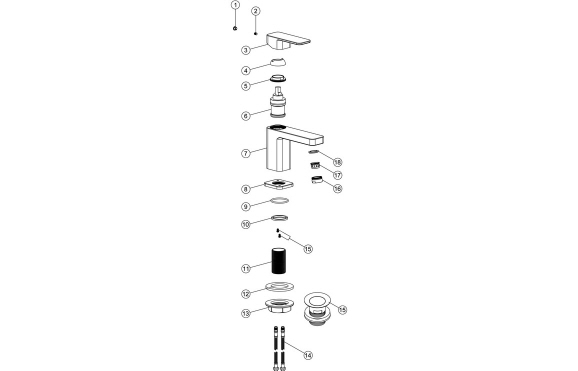 1
2
3
4
5
6
7
18
17
16
8
9
10
15
11
12
13
15
14