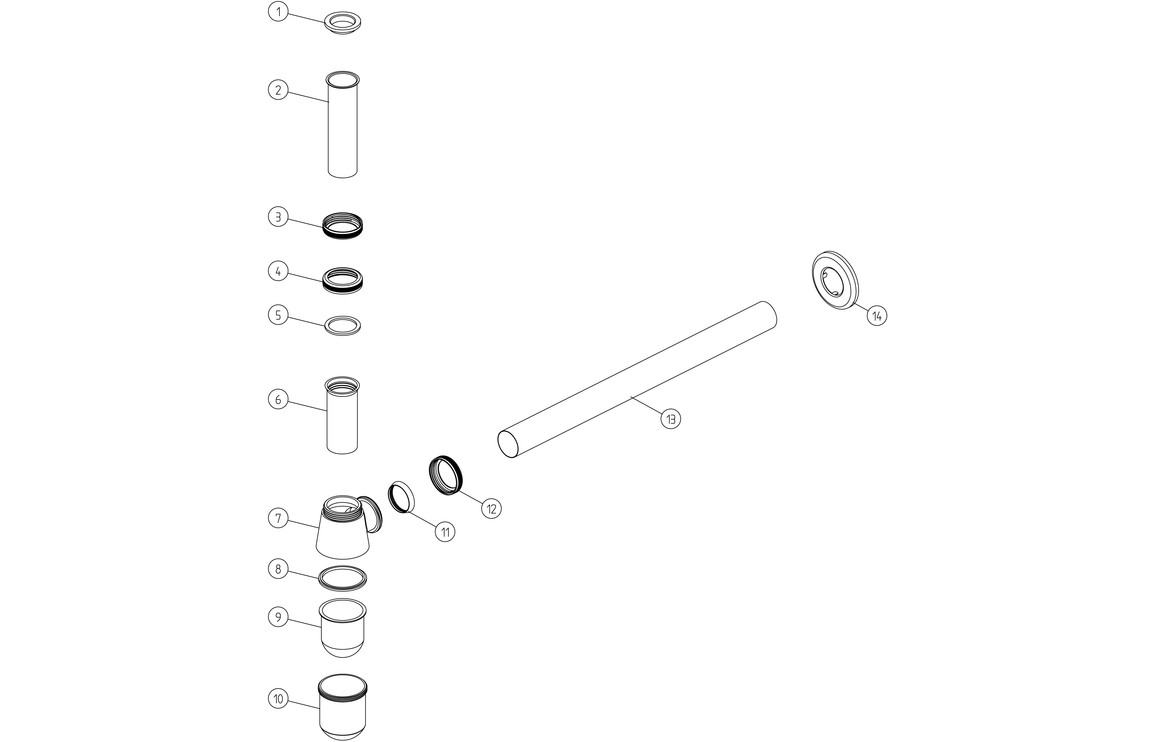 1
2
3
4
5
6
7
8
9
10
11
12
13
14